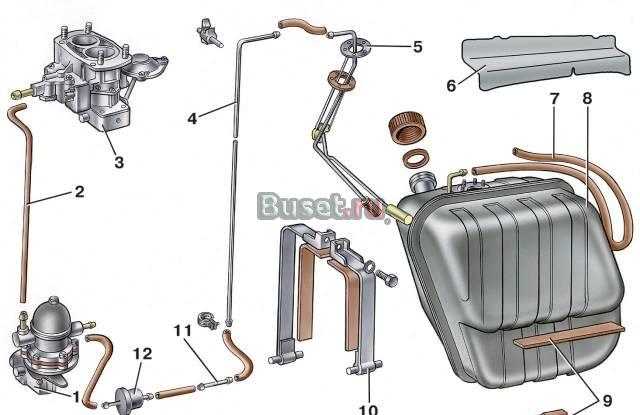 5
6
7
8
4
3
2
Buset.ru
11
12
1
10
9